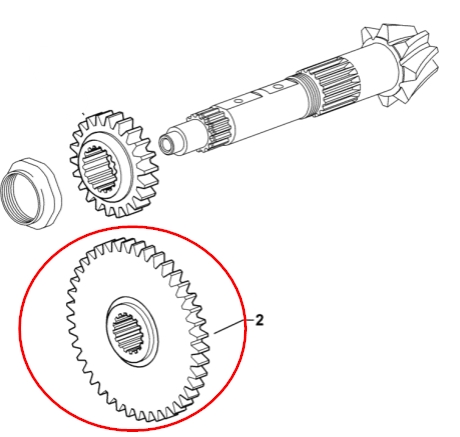 2