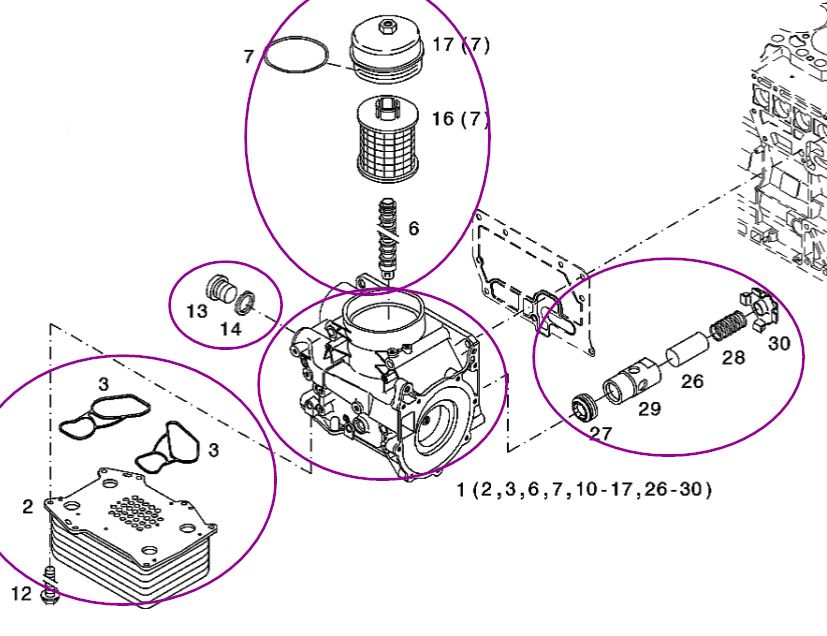 7
17 (7)
16 (7)
6
13
14
30
28
26
29
27
3
3
2
12
1 (2,3,6,7,10-17,26-30)