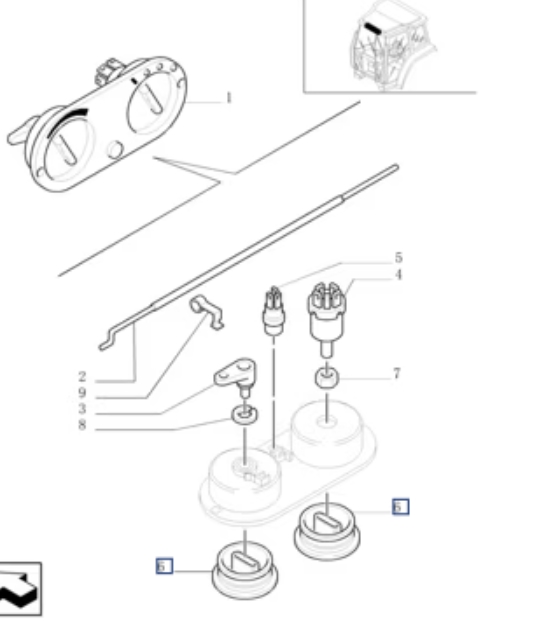 1
5
4
2
9
3
8
7
6
6