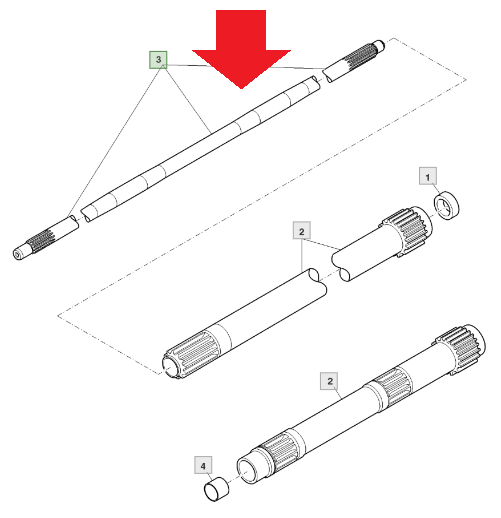 3

1

2

2

4